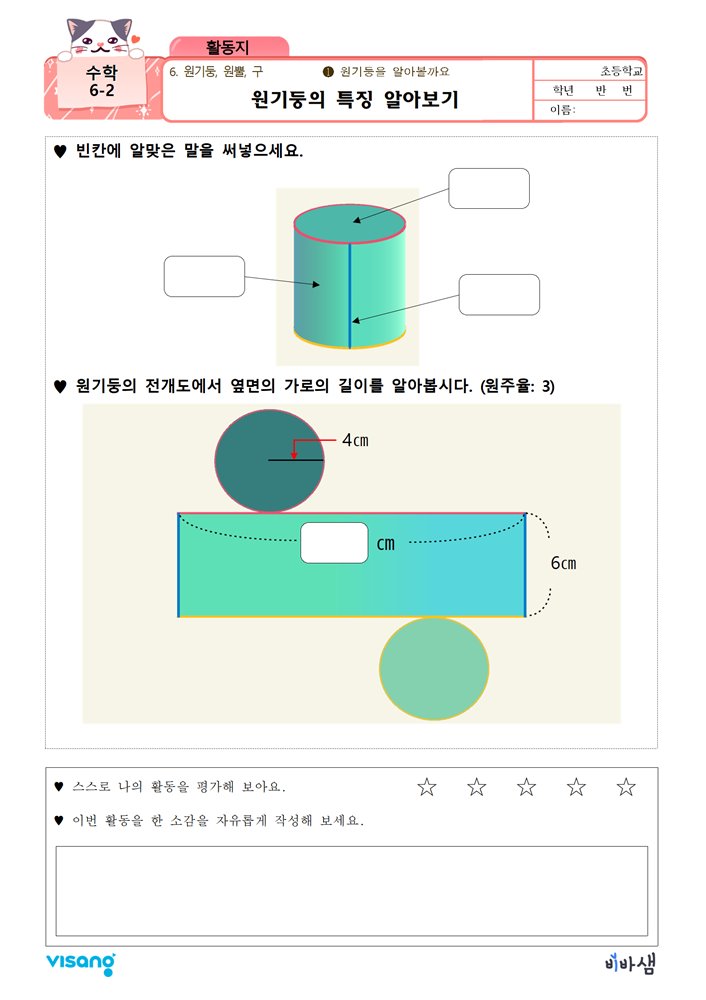 활동지

수학
6-2

6. 원기둥, 원뿔, 구

❶ 원기둥을 알아볼까요

원기둥의 특징 알아보기

초등학교
학년 반 번
이름:

♥ 빈칸에 알맞은 말을 써넣으세요.

♥ 원기둥의 전개도에서 옆면의 가로의 길이를 알아봅시다. (원주율: 3)

4㎝

㎝

6㎝

♥ 스스로 나의 활동을 평가해 보아요.

☆ ☆ ☆ ☆ ☆

♥ 이번 활동을 한 소감을 자유롭게 작성해 보세요.

visang

비바샘