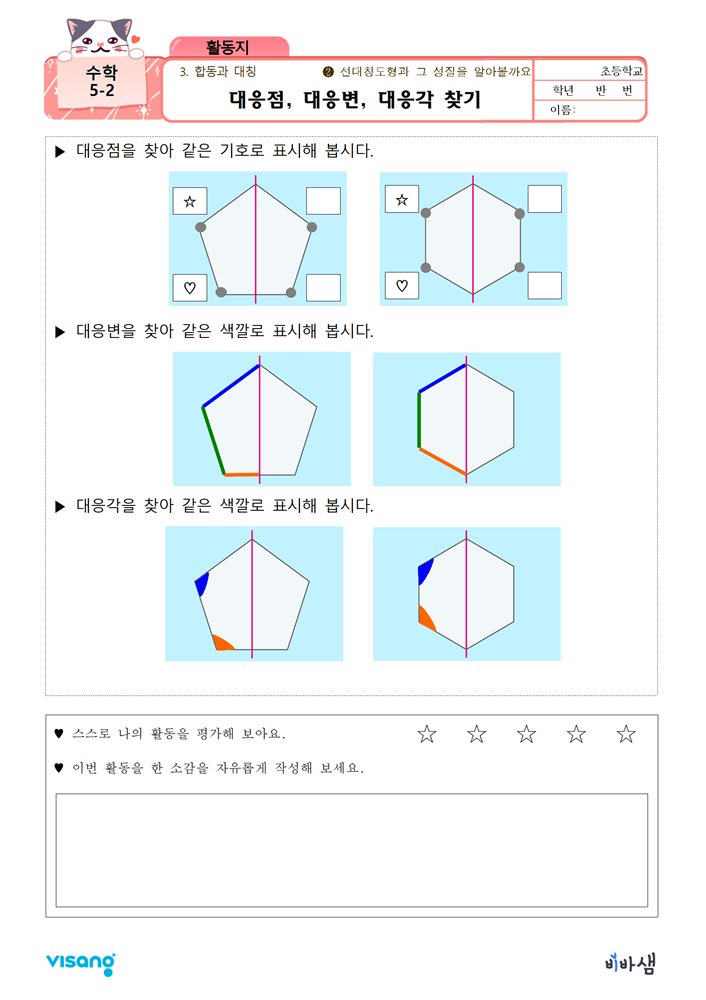 활동지

수학
5-2

3. 합동과 대칭 ❷ 선대칭도형과 그 성질을 알아볼까요

대응점, 대응변, 대응각 찾기

초등학교
학년 반 번
이름:

▶ 대응점을 찾아 같은 기호로 표시해 봅시다.

☆

♡

☆

♡

▶ 대응변을 찾아 같은 색깔로 표시해 봅시다.

▶ 대응각을 찾아 같은 색깔로 표시해 봅시다.

♥ 스스로 나의 활동을 평가해 보아요. ☆ ☆ ☆ ☆ ☆

♥ 이번 활동을 한 소감을 자유롭게 작성해 보세요.

visang

비바샘