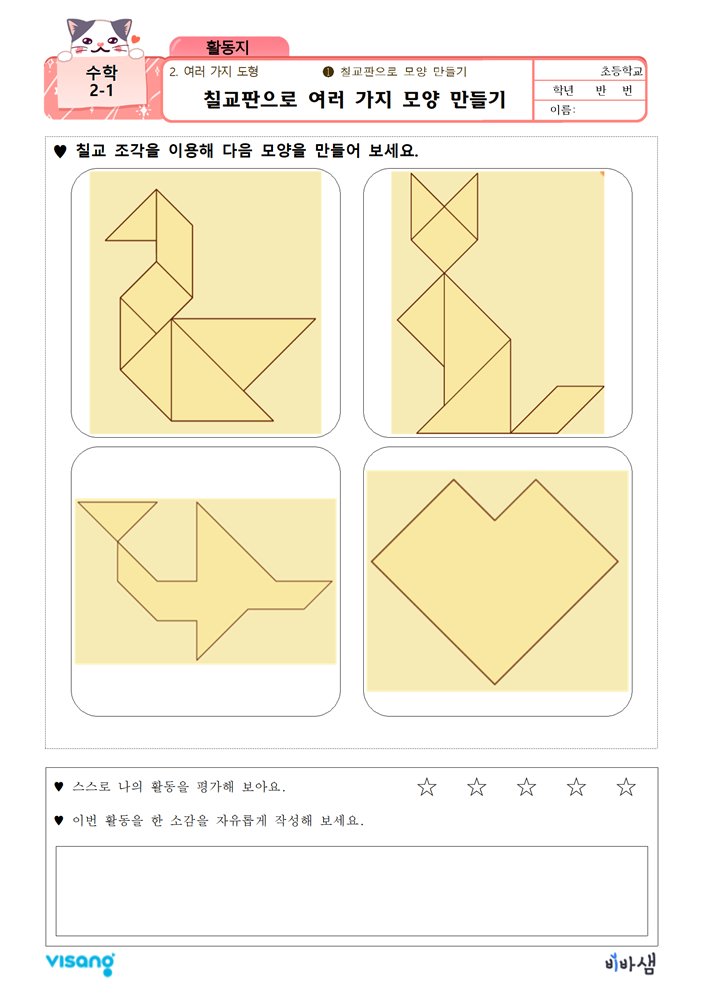 수학
2-1

활동지

2. 여러 가지 도형

❶ 칠교판으로 모양 만들기

칠교판으로 여러 가지 모양 만들기

초등학교
학년 반 번
이름:

♥ 칠교 조각을 이용해 다음 모양을 만들어 보세요.

♥ 스스로 나의 활동을 평가해 보아요. ☆ ☆ ☆ ☆ ☆

♥ 이번 활동을 한 소감을 자유롭게 작성해 보세요.

visang

비바샘