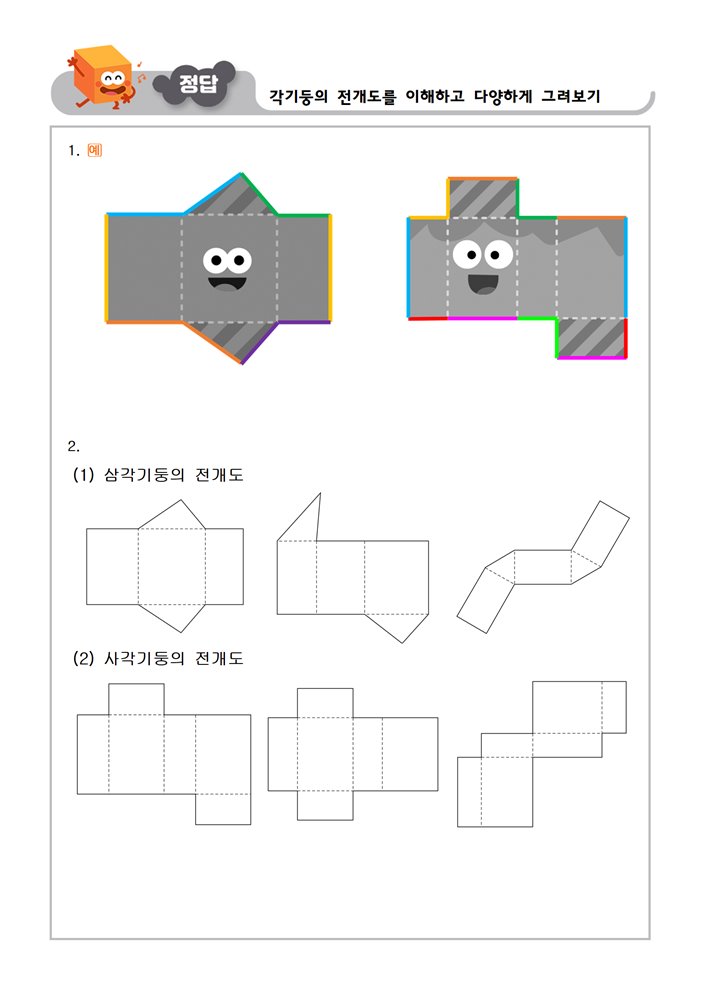 정답

각기둥의 전개도를 이해하고 다양하게 그려보기

1. 예

2.

(1) 삼각기둥의 전개도

(2) 사각기둥의 전개도